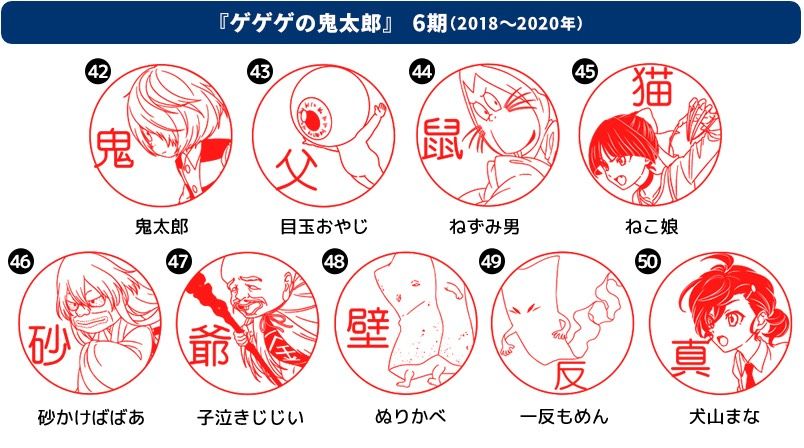 『ゲゲゲの鬼太郎』 6期(2018～2020年)

42
鬼
鬼太郎

43
父
目玉おやじ

44
鼠
ねずみ男

45
猫
ねこ娘

46
砂
砂かけばばあ

47
爺
子泣きじじい

48
壁
ぬりかべ

49
反
一反もめん

50
真
犬山まな